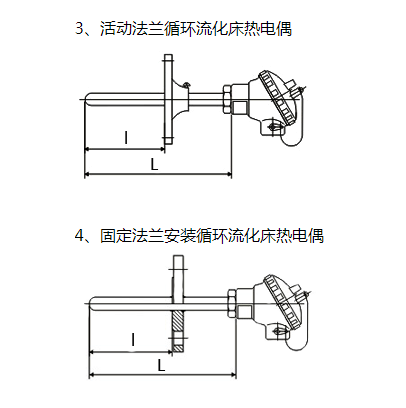 3、活动法兰循环流化床热电偶

l

L

4、固定法兰安装循环流化床热电偶

l

L