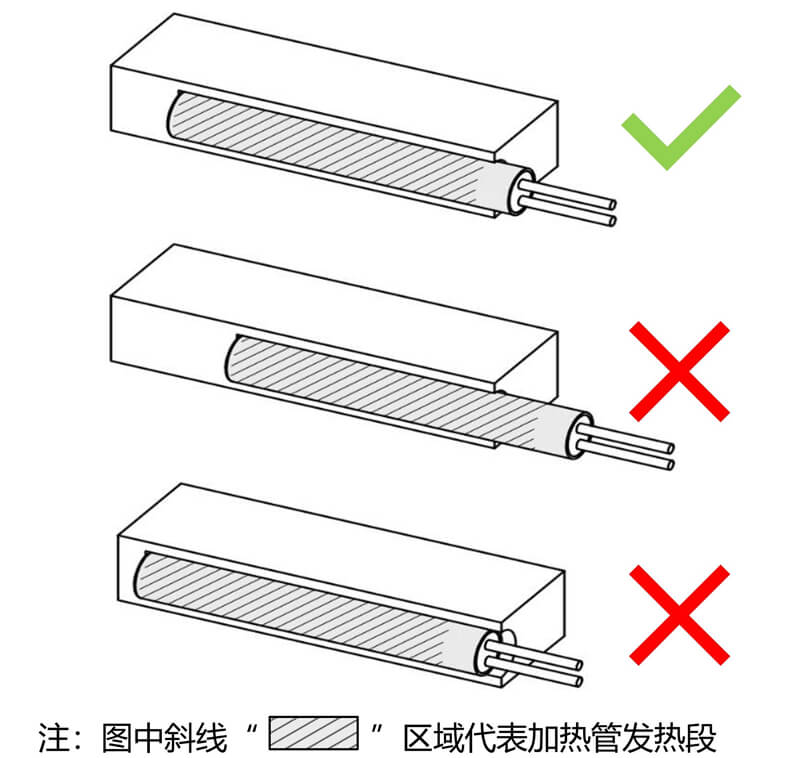 注：图中斜线“ ”区域代表加热管发热段